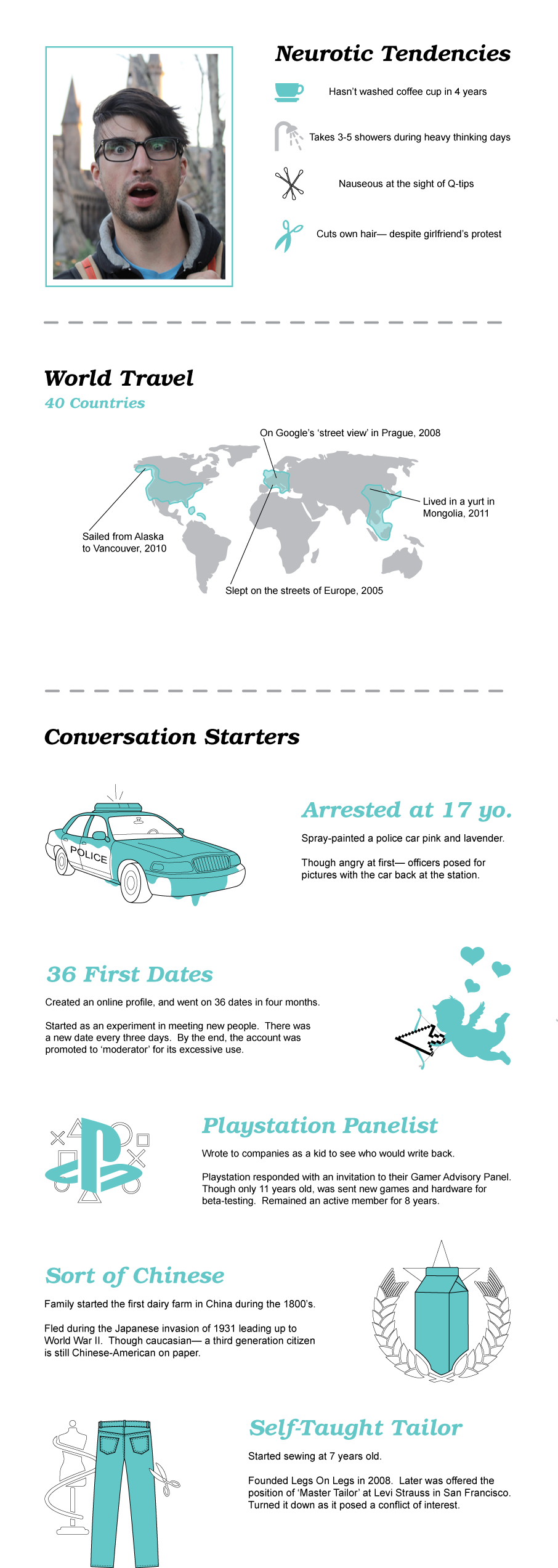 Neurotic Tendencies

Hasn't washed coffee cup in 4 years

Takes 3-5 showers during heavy thinking days

Nauseous at the sight of Q-tips

Cuts own hair— despite girlfriend's protest

World Travel

40 Countries

On Google's 'street view' in Prague, 2008

Lived in a yurt in Mongolia, 2011

Sailed from Alaska to Vancouver, 2010

Slept on the streets of Europe, 2005

Conversation Starters

POLICE

Arrested at 17 yo.

Spray-painted a police car pink and lavender.

Though angry at first— officers posed for pictures with the car back at the station.

36 First Dates

Created an online profile, and went on 36 dates in four months.

Started as an experiment in meeting new people. There was a new date every three days. By the end, the account was promoted to 'moderator' for its excessive use.

Playstation Panelist

Wrote to companies as a kid to see who would write back.

Playstation responded with an invitation to their Gamer Advisory Panel. Though only 11 years old, was sent new games and hardware for beta-testing. Remained an active member for 8 years.

Sort of Chinese

Family started the first dairy farm in China during the 1800's.

Fled during the Japanese invasion of 1931 leading up to World War II. Though caucasian— a third generation citizen is still Chinese-American on paper.

Self-Taught Tailor

Started sewing at 7 years old.

Founded Legs On Legs in 2008. Later was offered the position of 'Master Tailor' at Levi Strauss in San Francisco. Turned it down as it posed a conflict of interest.